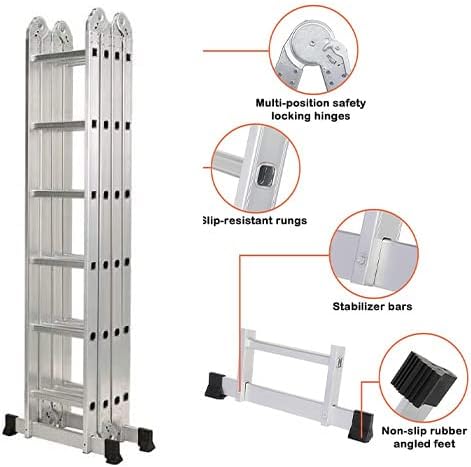 Multi-position safety locking hinges

Slip-resistant rungs

Stabilizer bars

Non-slip rubber angled feet